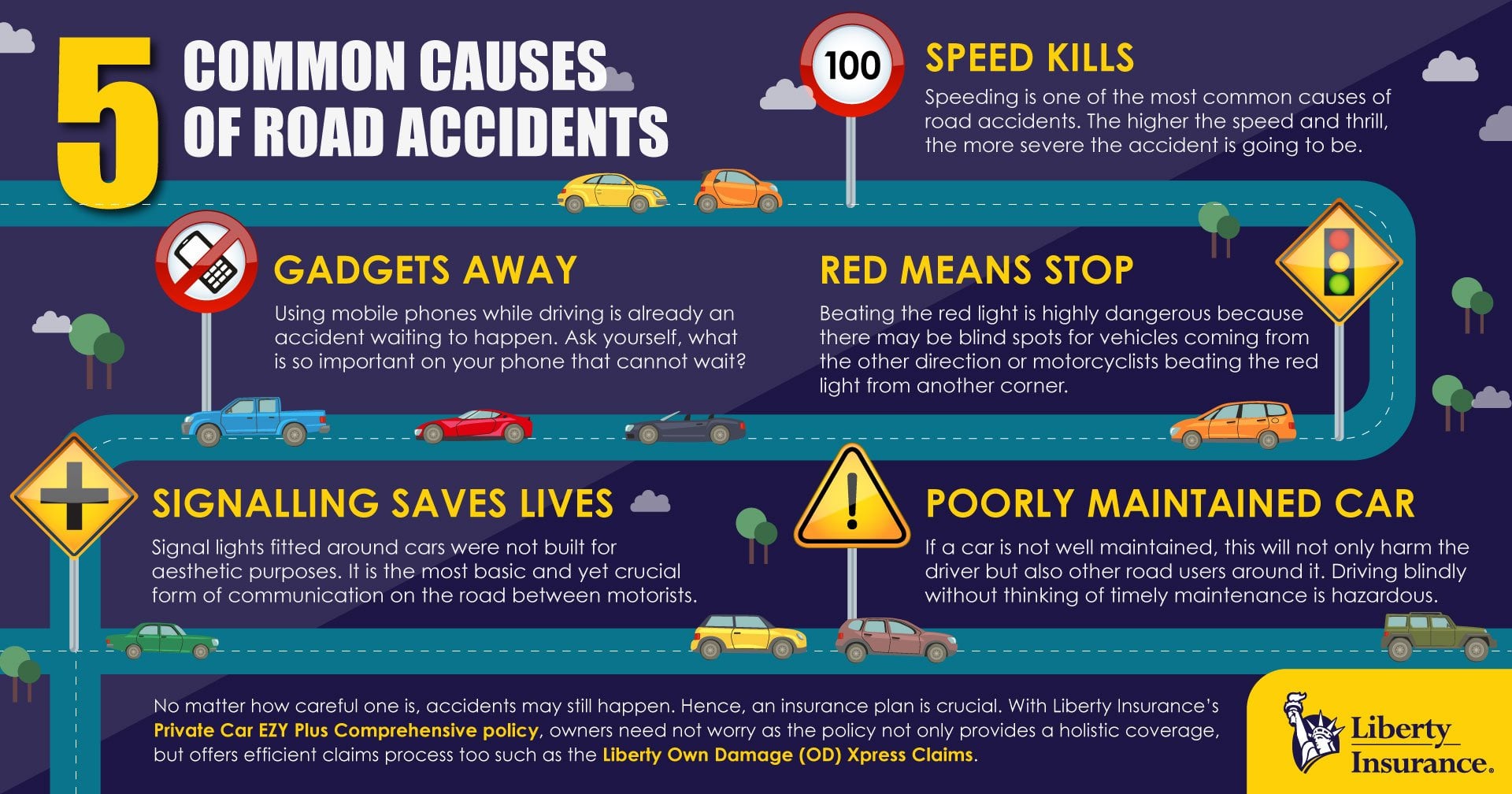 5 COMMON CAUSES OF ROAD ACCIDENTS

100

SPEED KILLS

Speeding is one of the most common causes of road accidents. The higher the speed and thrill, the more severe the accident is going to be.

GADGETS AWAY

Using mobile phones while driving is already an accident waiting to happen. Ask yourself, what is so important on your phone that cannot wait?

RED MEANS STOP

Beating the red light is highly dangerous because there may be blind spots for vehicles coming from the other direction or motorcyclists beating the red light from another corner.

SIGNALLING SAVES LIVES

Signal lights fitted around cars were not built for aesthetic purposes. It is the most basic and yet crucial form of communication on the road between motorists.

POORLY MAINTAINED CAR

If a car is not well maintained, this will not only harm the driver but also other road users around it. Driving blindly without thinking of timely maintenance is hazardous.

No matter how careful one is, accidents may still happen. Hence, an insurance plan is crucial. With Liberty Insurance's Private Car EZY Plus Comprehensive policy, owners need not worry as the policy not only provides a holistic coverage, but offers efficient claims process too such as the Liberty Own Damage (OD) Xpress Claims.

Liberty Insurance.