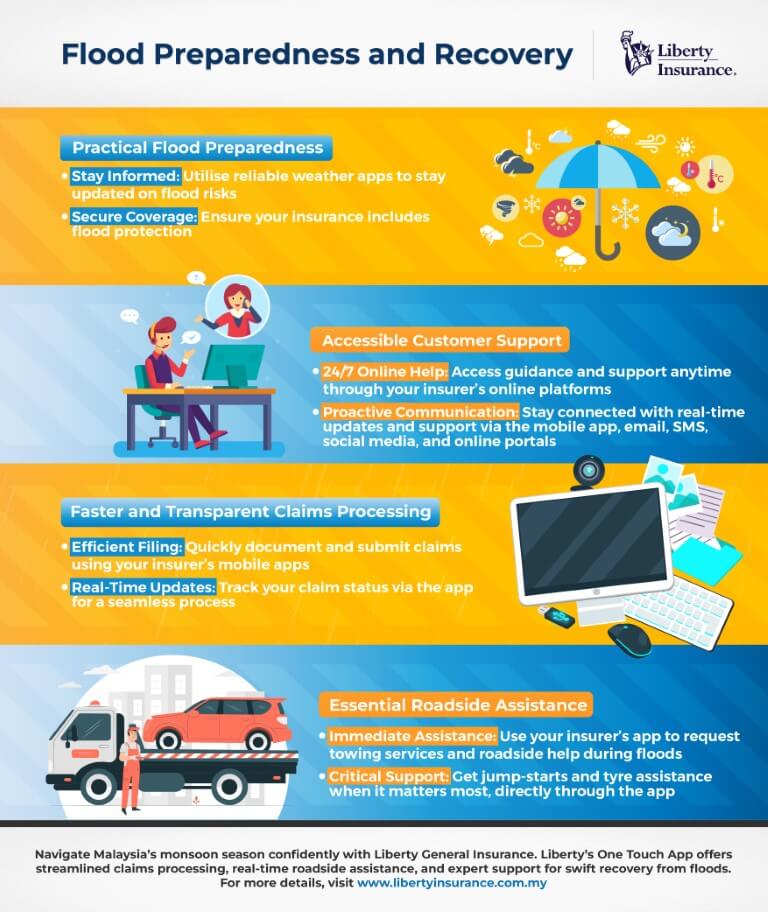 Flood Preparedness and Recovery

Liberty Insurance.

Practical Flood Preparedness

• Stay Informed: Utilise reliable weather apps to stay updated on flood risks

• Secure Coverage: Ensure your insurance includes flood protection

°C

°C

Accessible Customer Support

• 24/7 Online Help: Access guidance and support anytime through your insurer's online platforms

• Proactive Communication: Stay connected with real-time updates and support via the mobile app, email, SMS, social media, and online portals

Faster and Transparent Claims Processing

• Efficient Filing: Quickly document and submit claims using your insurer's mobile apps

• Real-Time Updates: Track your claim status via the app for a seamless process

Essential Roadside Assistance

• Immediate Assistance: Use your insurer's app to request towing services and roadside help during floods

• Critical Support: Get jump-starts and tyre assistance when it matters most, directly through the app

Navigate Malaysia's monsoon season confidently with Liberty General Insurance. Liberty's One Touch App offers streamlined claims processing, real-time roadside assistance, and expert support for swift recovery from floods. For more details, visit www.libertyinsurance.com.my